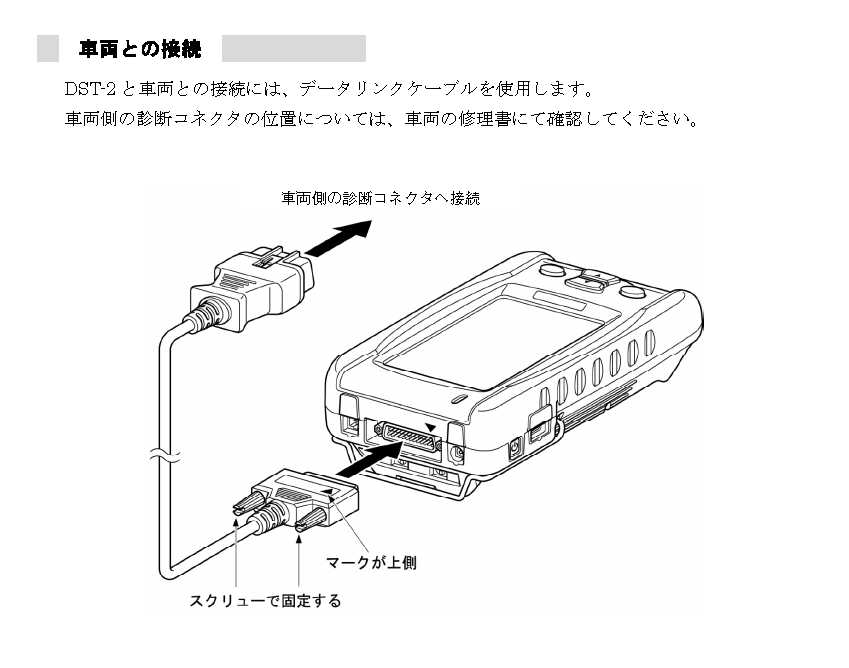 車両との接続

DST-2 と車両との接続には、データリンクケーブルを使用します。
車両側の診断コネクタの位置については、車両の修理書にて確認してください。

車両側の診断コネクタへ接続

マークが上側

スクリューで固定する